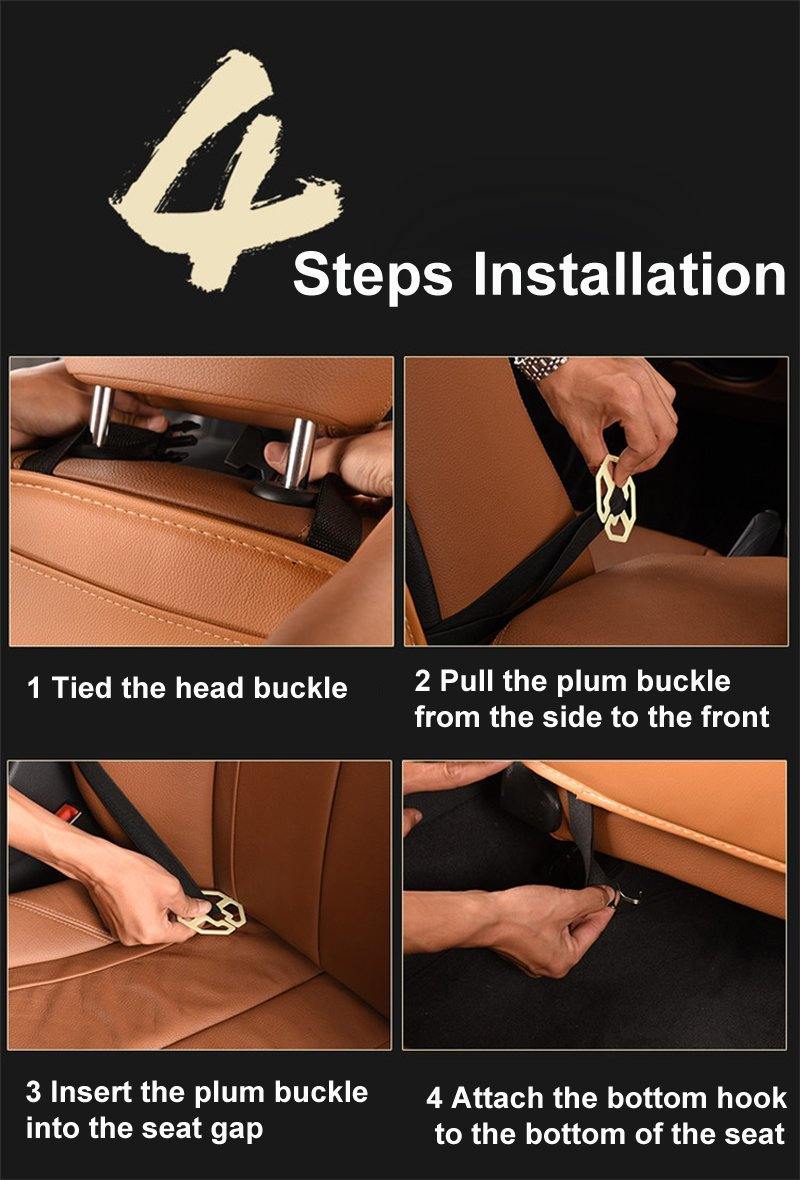 4 Steps Installation

1 Tied the head buckle

2 Pull the plum buckle from the side to the front

3 Insert the plum buckle into the seat gap

4 Attach the bottom hook to the bottom of the seat