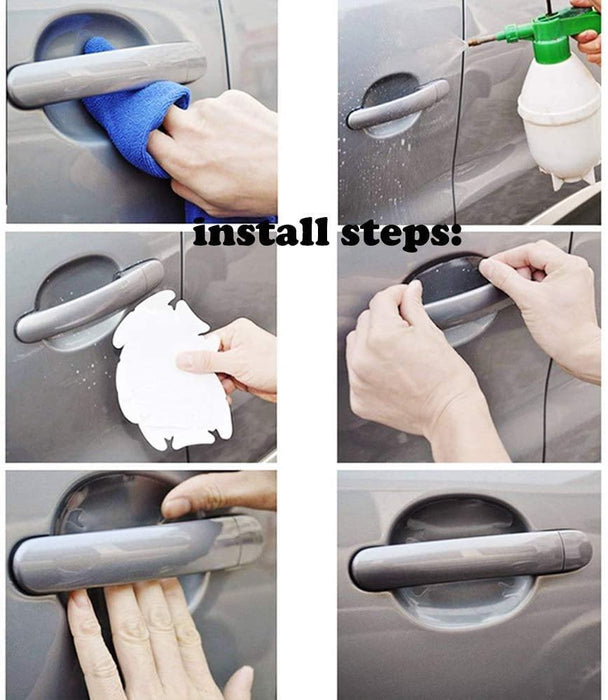 install steps: