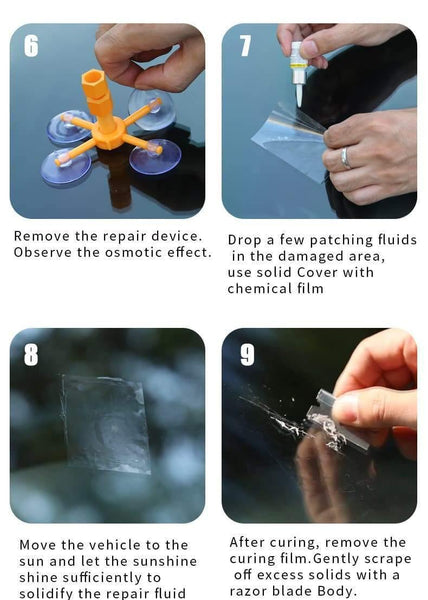 6

Remove the repair device. Observe the osmotic effect.

7

Drop a few patching fluids in the damaged area, use solid Cover with chemical film

8

Move the vehicle to the sun and let the sunshine shine sufficiently to solidify the repair fluid

9

After curing, remove the curing film.Gently scrape off excess solids with a razor blade Body.